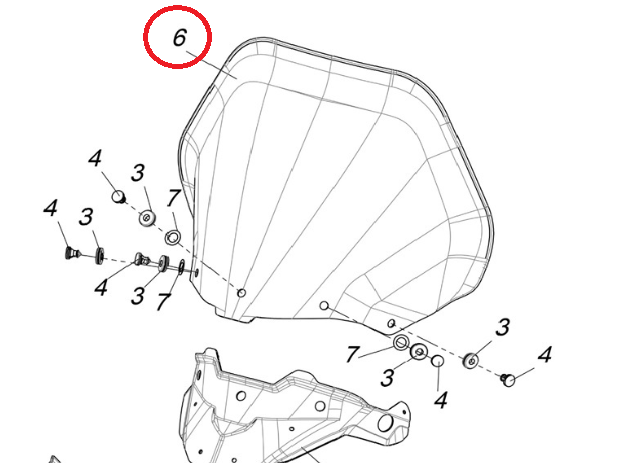 6
4
3
7
4
3
4
3
7
3
4
7
3
4