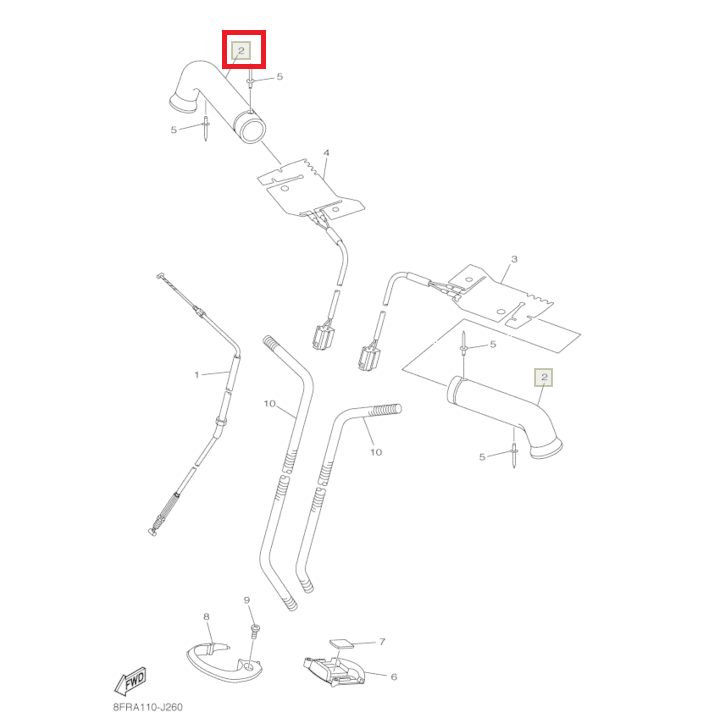 2
5
5
4
3
5
2
1
10
10
5
9
8
7
6
FWD
8FRA110-J260