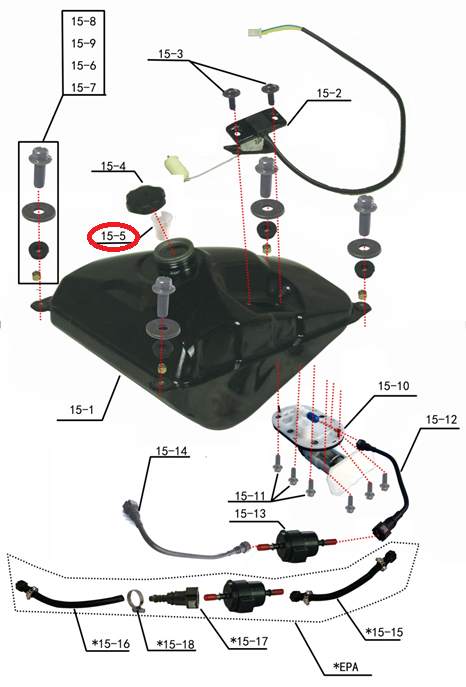 15-8
15-9
15-6
15-7

15-3

15-2

15-4

15-5

15-1

15-10

15-12

15-14

15-11

15-13

*15-16

*15-18

*15-17

*15-15

*EPA