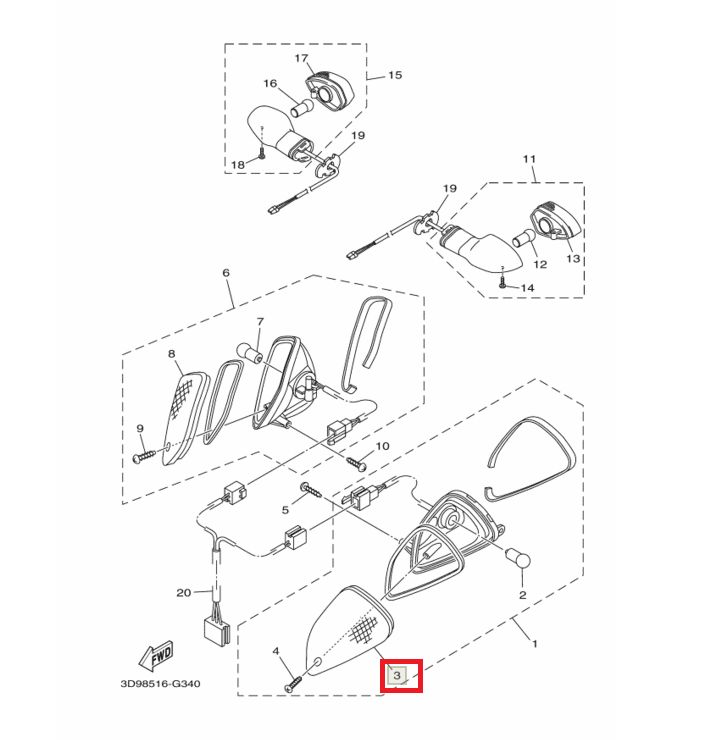 17
16
15
19
18
11
19
12
13
14
6
7
8
9
10
5
2
20
1
4
3
FWD
3D98516-G340