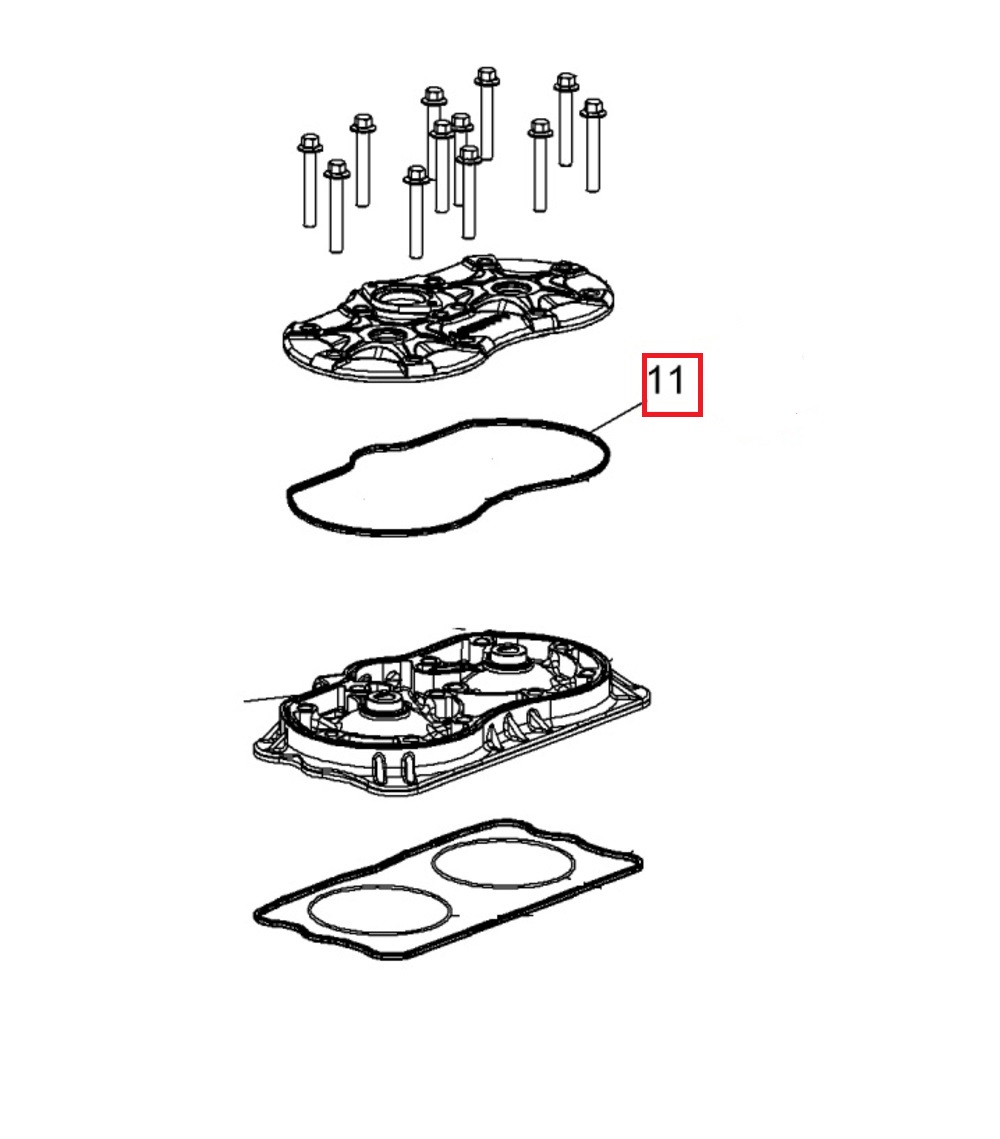 11