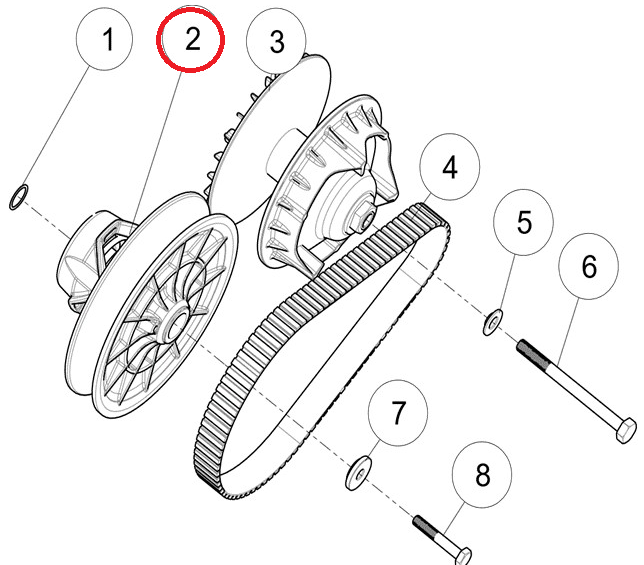 1
2
3
4
5
6
7
8