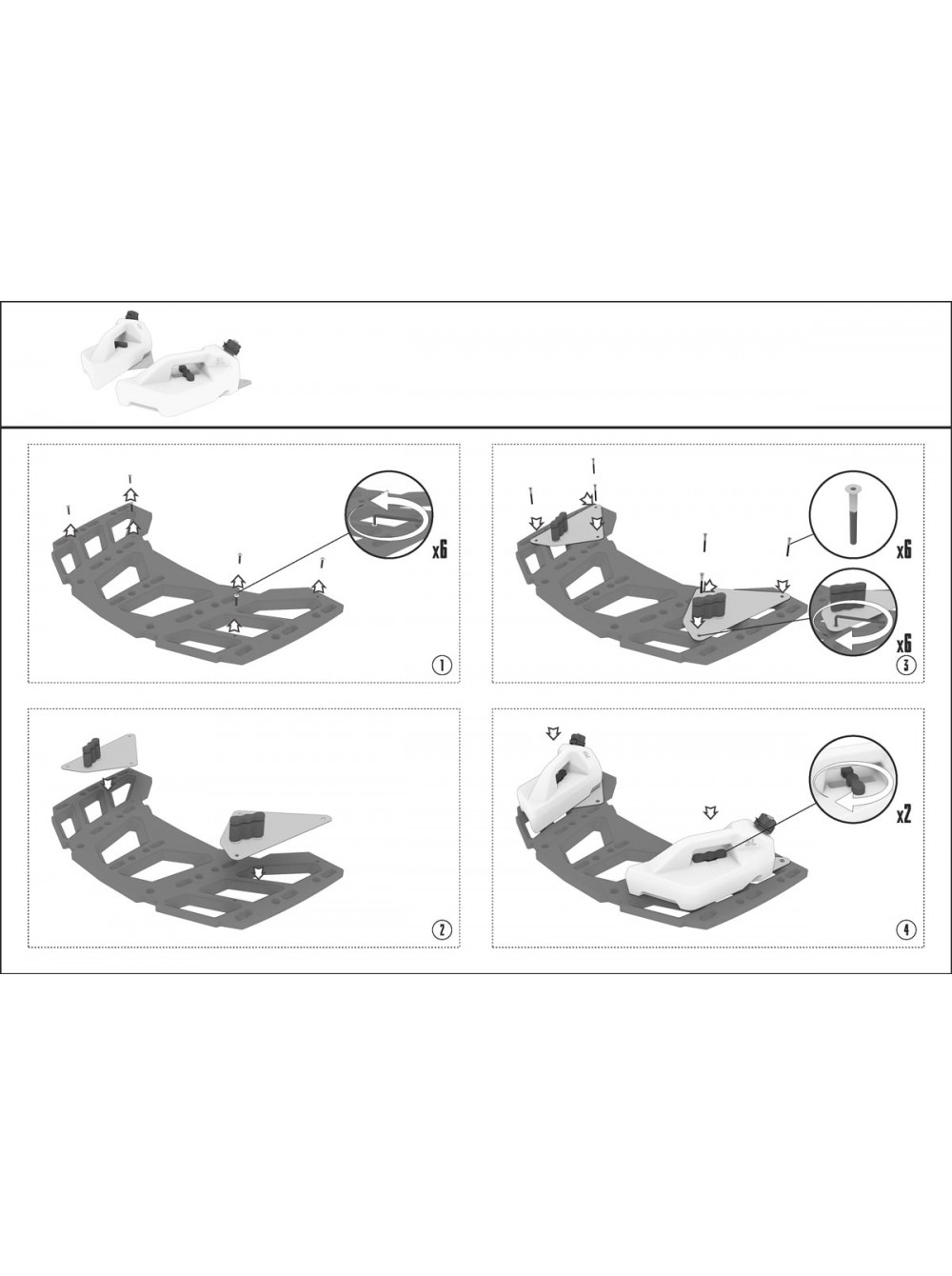 x6

1

x6

x6

3

2

x2

4