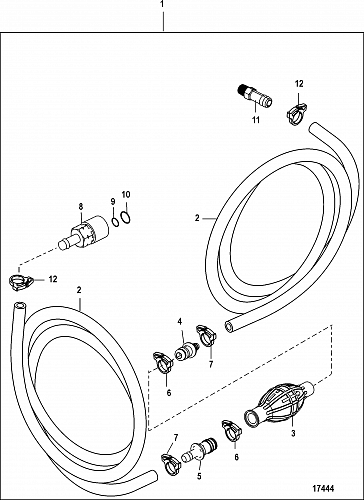 1

12

11

8

9

10

2

12

2

4

7

6

3

7

6

5

17444