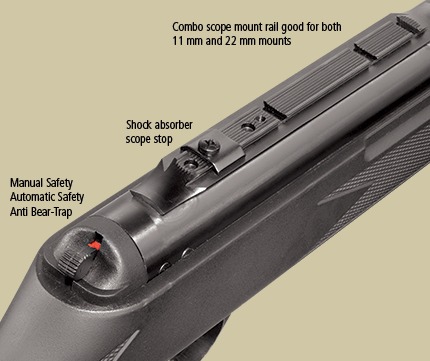 Combo scope mount rail good for both 11 mm and 22 mm mounts

Shock absorber scope stop

Manual Safety
Automatic Safety
Anti Bear-Trap