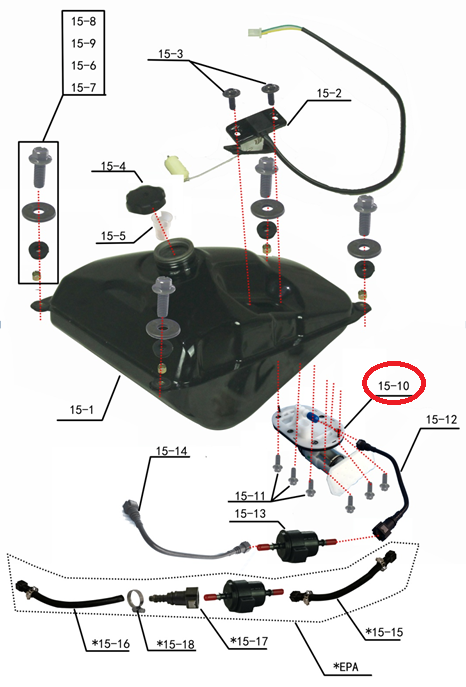 15-8
15-9
15-6
15-7

15-3
15-2
15-4
15-5
15-1
15-10
15-12
15-14
15-11
15-13
*15-16
*15-18
*15-17
*15-15
*EPA