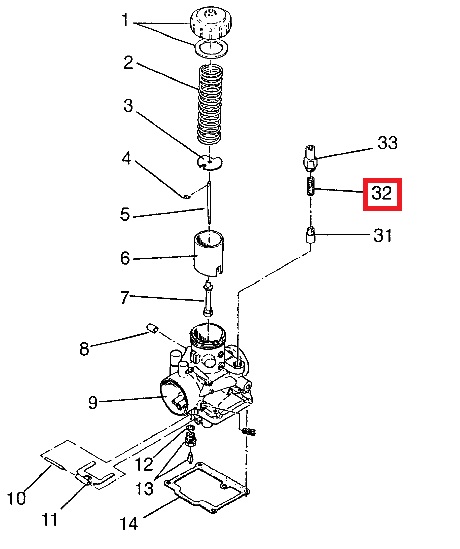 1
2
3
4
5
6
7
8
9
10
11
12
13
14
33
32
31