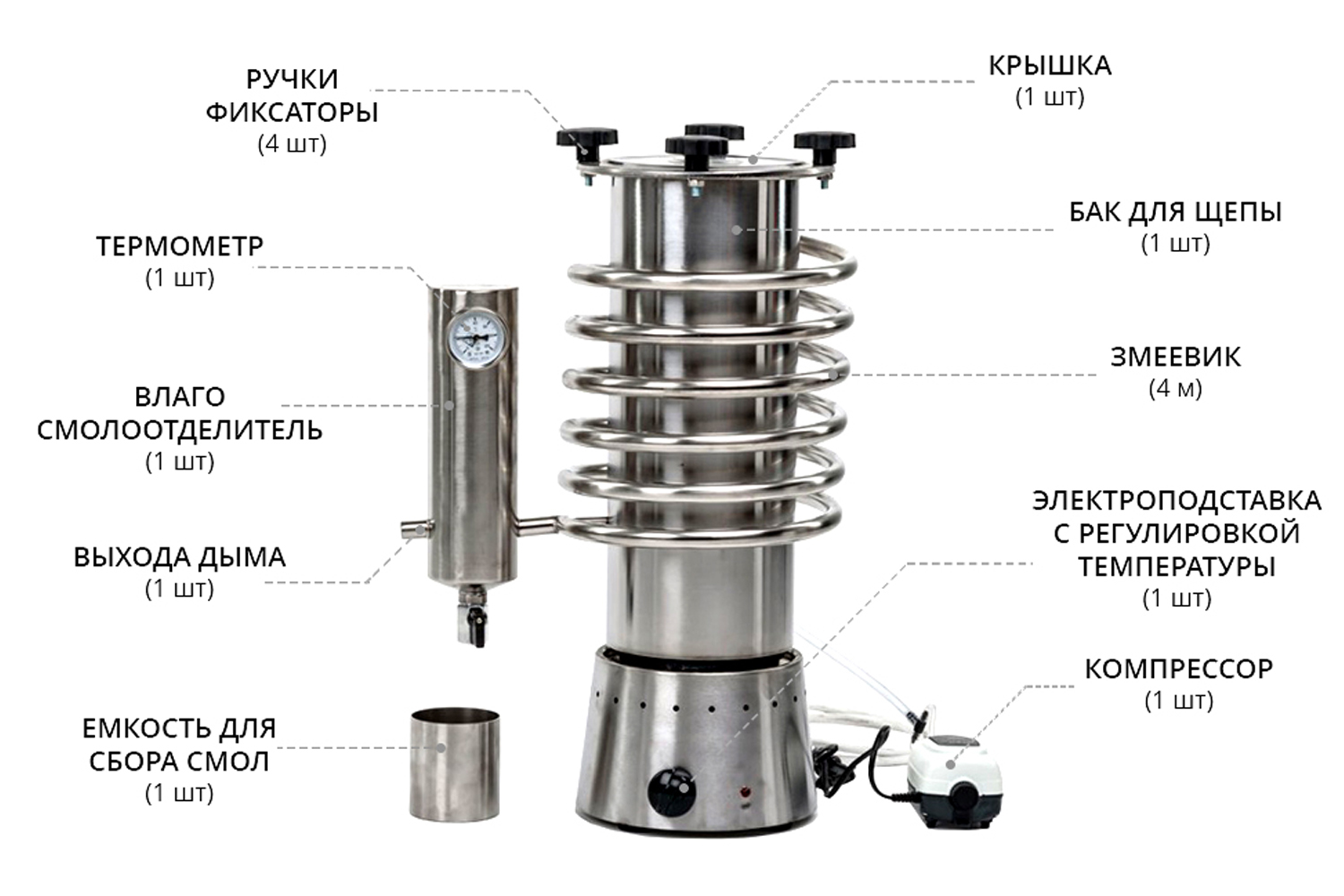 РУЧКИ ФИКСАТОРЫ
(4 шт)

ТЕРМОМЕТР
(1 шт)

ВЛАГО СМОЛООТДЕЛИТЕЛЬ
(1 шт)

ВЫХОДА ДЫМА
(1 шт)

ЕМКОСТЬ ДЛЯ СБОРА СМОЛ
(1 шт)

КРЫШКА
(1 шт)

БАК ДЛЯ ЩЕПЫ
(1 шт)

ЗМЕЕВИК
(4 м)

ЭЛЕКТРОПОДСТАВКА С РЕГУЛИРОВКОЙ ТЕМПЕРАТУРЫ
(1 шт)

КОМПРЕССОР
(1 шт)