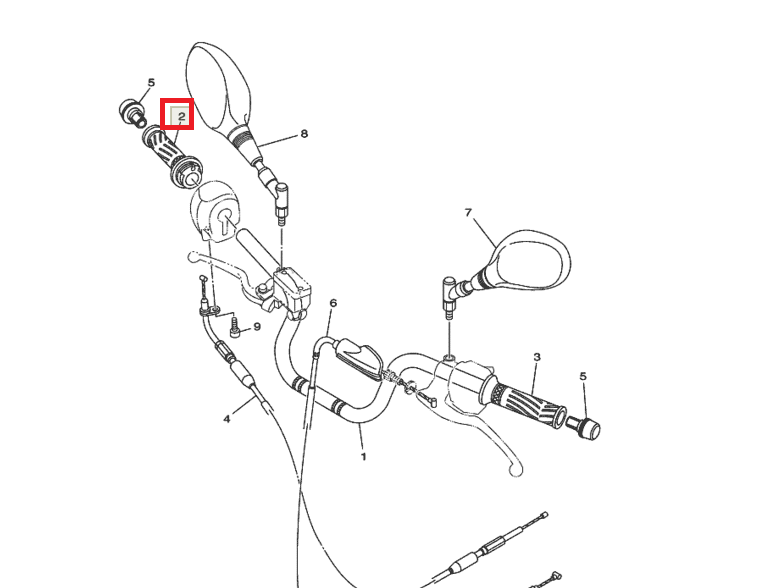 5
2
8
7
6
9
3
5
4
1