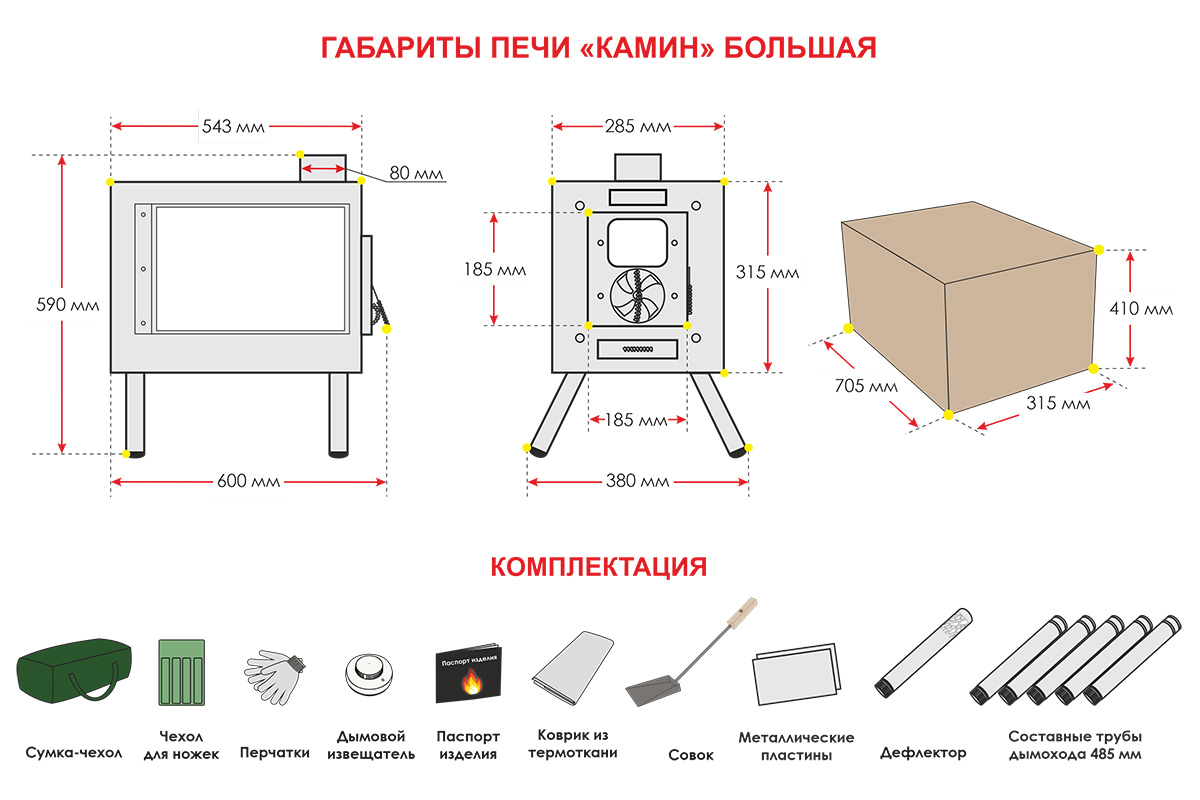 ГАБАРИТЫ ПЕЧИ «КАМИН» БОЛЬШАЯ

543 мм
80 мм
590 мм
600 мм

285 мм
185 мм
315 мм
185 мм
380 мм

410 мм
705 мм
315 мм

КОМПЛЕКТАЦИЯ

Сумка-чехол
Чехол для ножек
Перчатки
Дымовой извещатель
Паспорт изделия
Паспорт изделия
Коврик из термоткани
Совок
Металлические пластины
Дефлектор
Составные трубы дымохода 485 мм