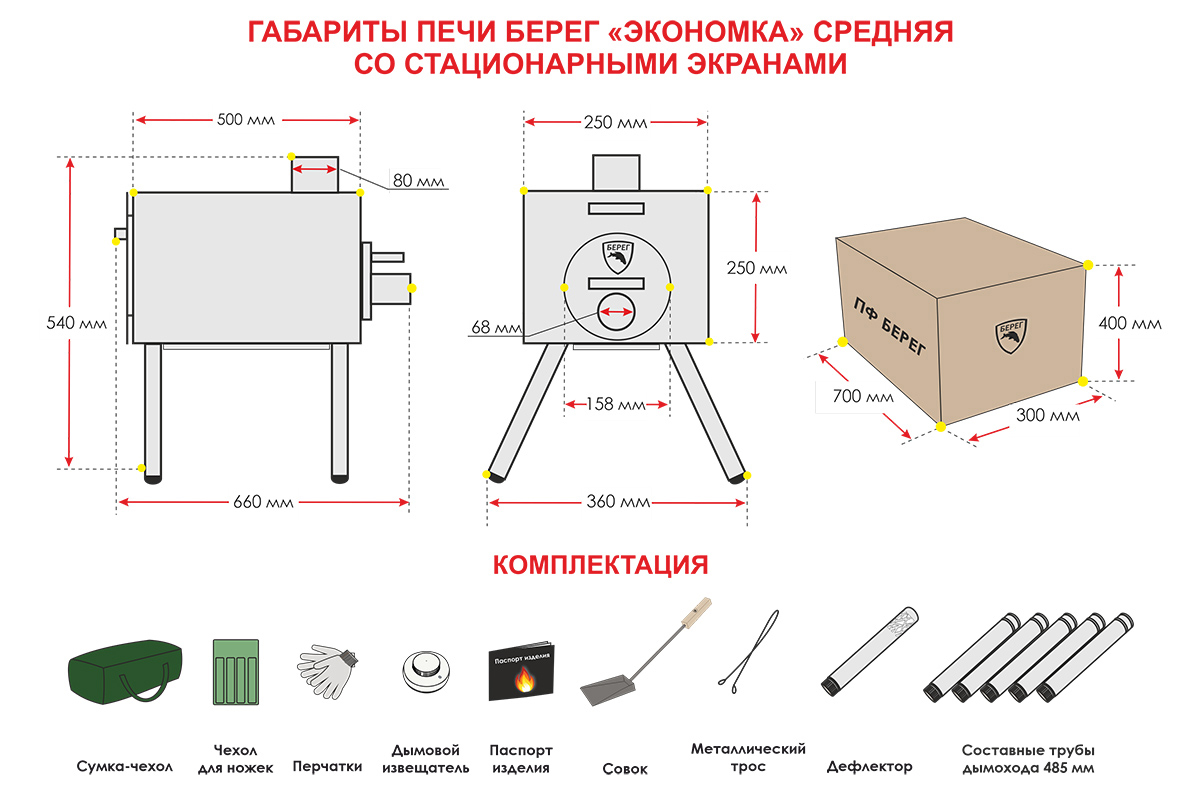 ГАБАРИТЫ ПЕЧИ БЕРЕГ «ЭКОНОМКА» СРЕДНЯЯ СО СТАЦИОНАРНЫМИ ЭКРАНАМИ

500 мм

80 мм

540 мм

660 мм

250 мм

БЕРЕГ

250 мм

68 мм

158 мм

360 мм

ПФ БЕРЕГ

БЕРЕГ

400 мм

700 мм

300 мм

КОМПЛЕКТАЦИЯ

Паспорт изделия

Сумка-чехол

Чехол для ножек

Перчатки

Дымовой извещатель

Паспорт изделия

Совок

Металлический трос

Дефлектор

Составные трубы дымохода 485 мм