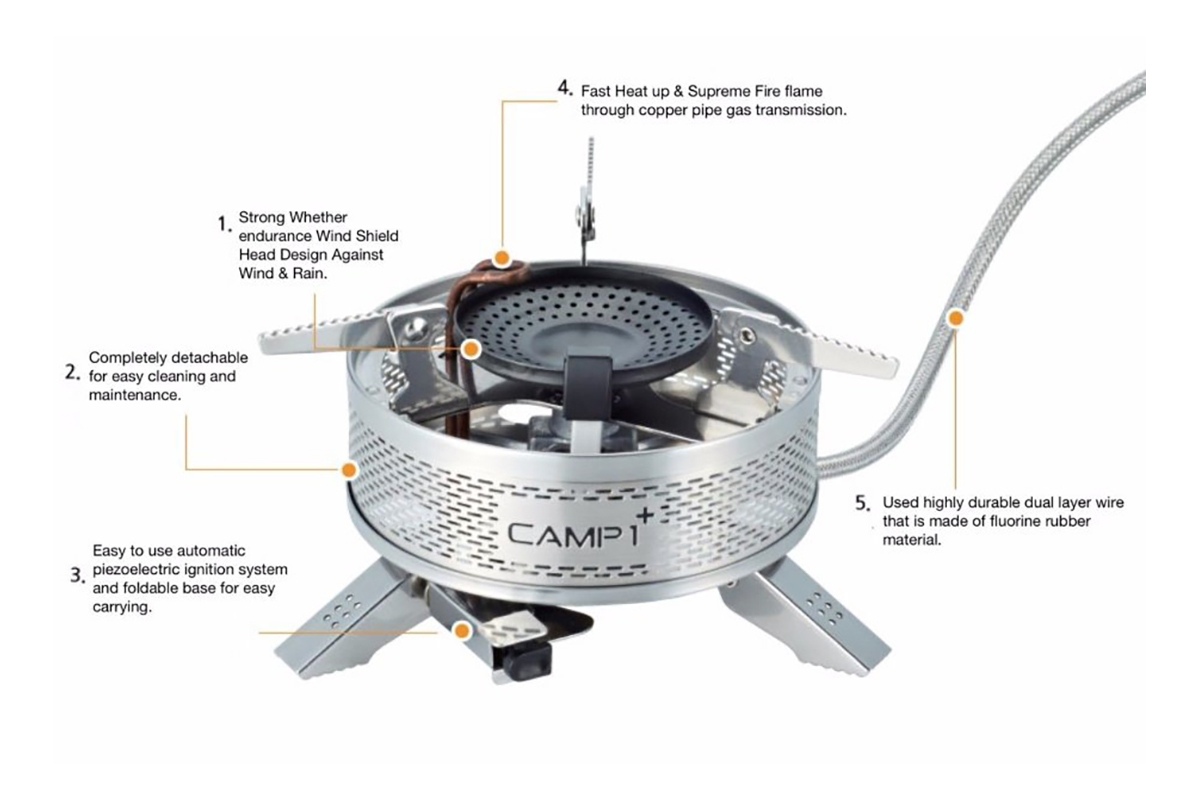 4. Fast Heat up & Supreme Fire flame through copper pipe gas transmission.

1. Strong Whether endurance Wind Shield Head Design Against Wind & Rain.

2. Completely detachable for easy cleaning and maintenance.

CAMP1+

5. Used highly durable dual layer wire that is made of fluorine rubber material.

3. Easy to use automatic piezoelectric ignition system and foldable base for easy carrying.