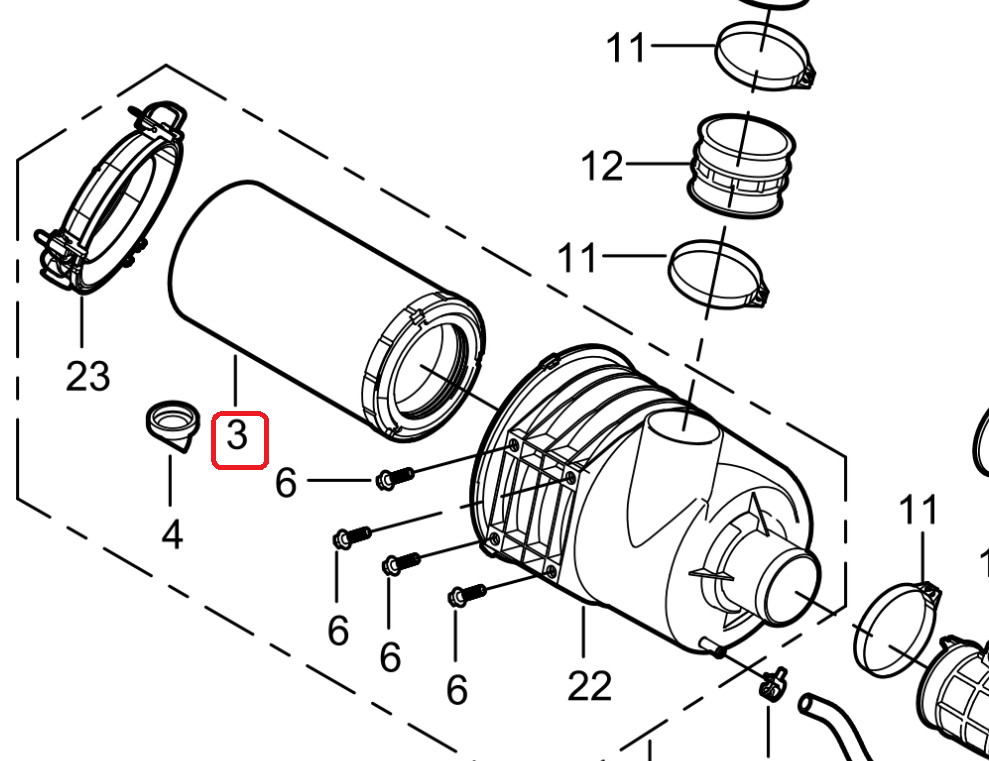 11
12
11
23
3
4
6
6
6
6
22
11