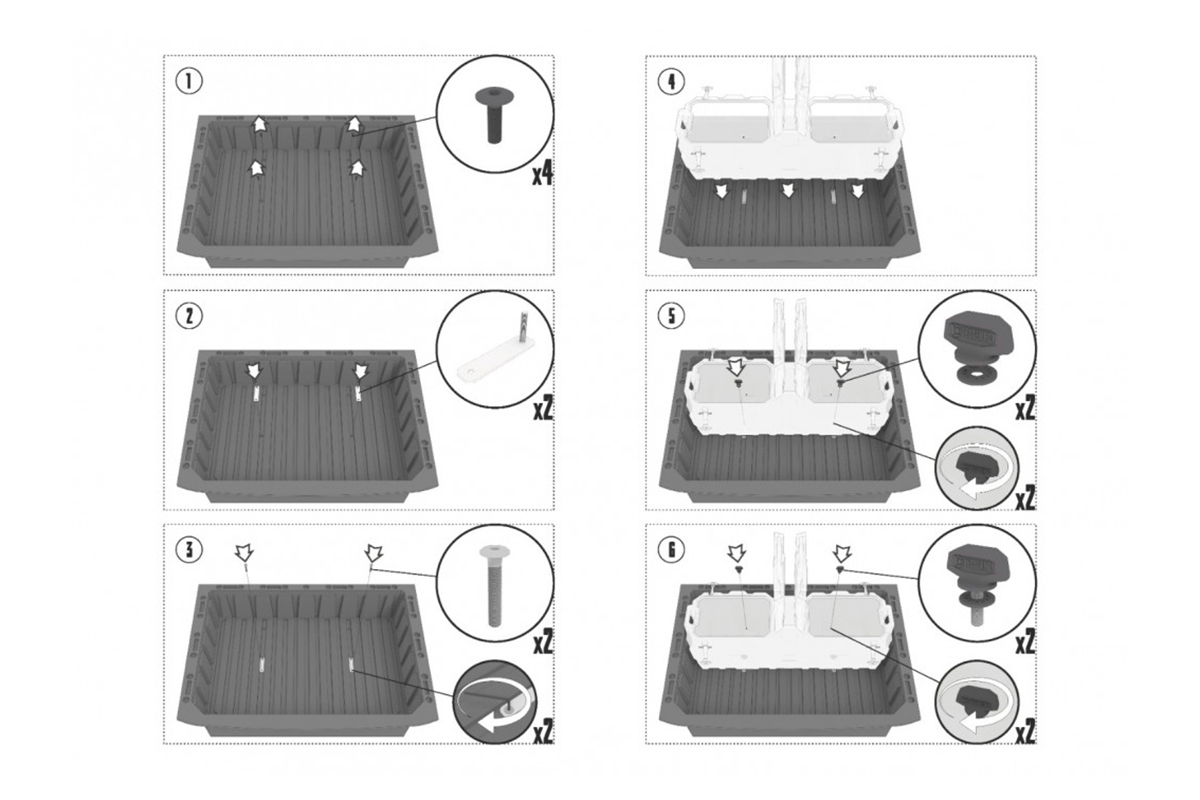 1
x4

2
x2

3
x2
x2

4

5
x2
x2

6
x2
x2