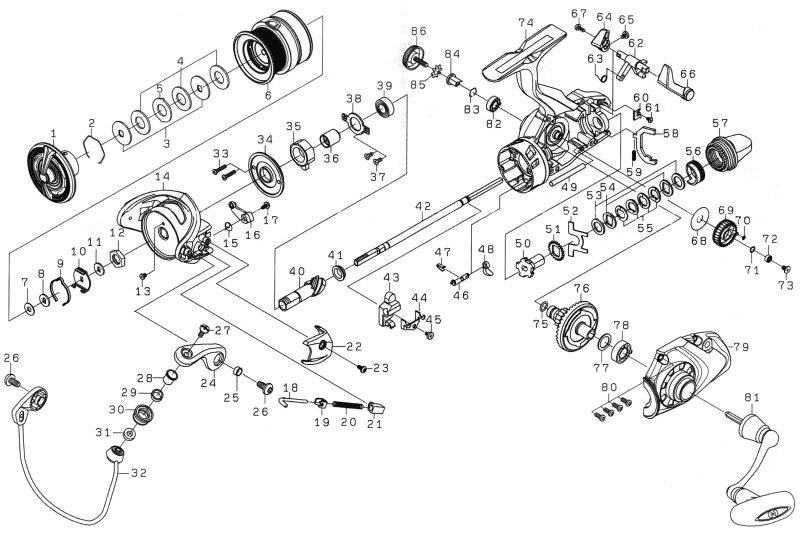 1
2
3
4
5
6
7
8
9
10
11
12
13
14
15
16
17
18
19
20
21
22
23
24
25
26
26
27
28
29
30
31
32
33
34
35
36
37
38
39
40
41
42
43
44
45
46
47
48
49
50
51
52
53
54
55
56
57
58
59
60
61
62
63
64
65
66
67
68
69
70
71
72
73
74
75
76
77
78
79
80
81
82
83
84
85
86