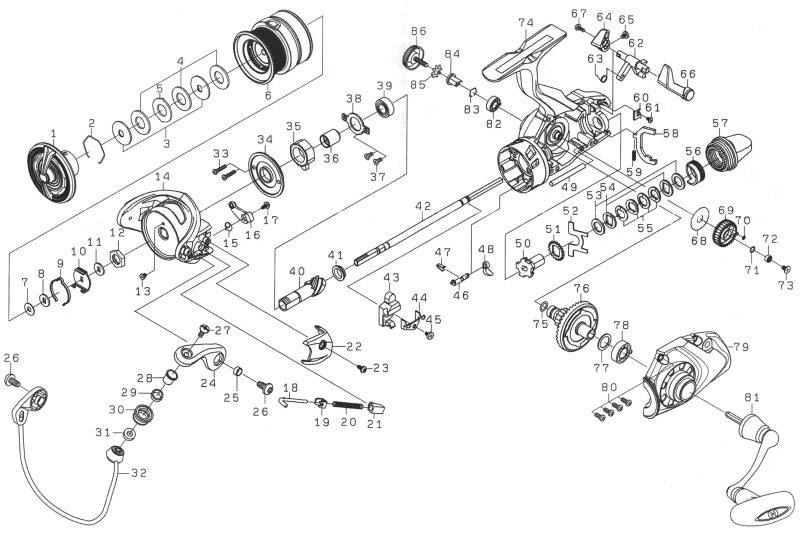 1
2
3
4
5
6
7
8
9
10
11
12
13
14
15
16
17
18
19
20
21
22
23
24
25
26
26
27
28
29
30
31
32
33
34
35
36
37
38
39
40
41
42
43
44
45
46
47
48
49
50
51
52
53
54
55
56
57
58
59
60
61
62
63
64
65
66
67
68
69
70
71
72
73
74
75
76
77
78
79
80
81
82
83
84
85
86